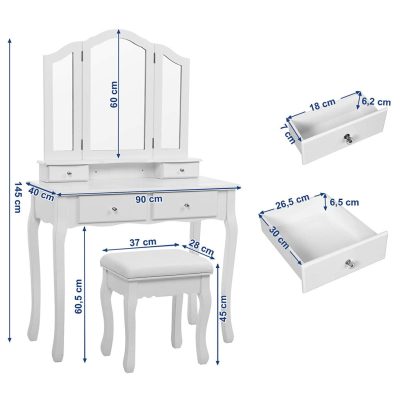 145 cm

60 cm

40 cm

90 cm

37 cm

28 cm

60,5 cm

45 cm

18 cm

6,2 cm

7 cm

26,5 cm

6,5 cm

30 cm