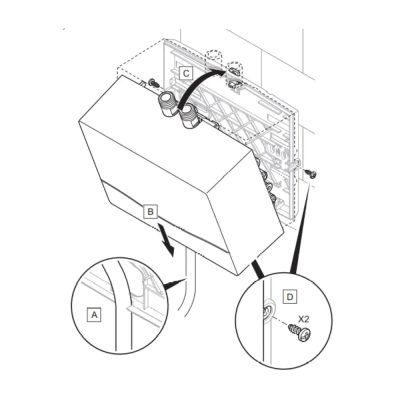 C
B
A
D
X2