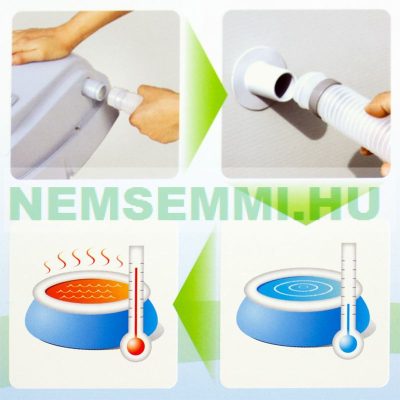 NEMSEMMI.HU