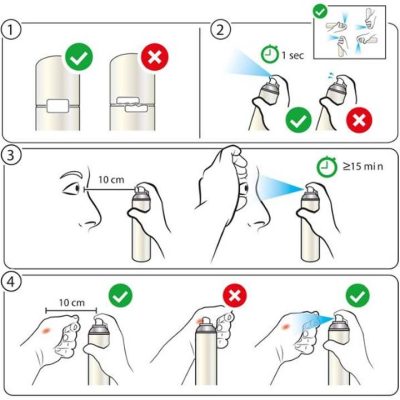 1

2

1 sec

3

10 cm

≥15 min

4

10 cm