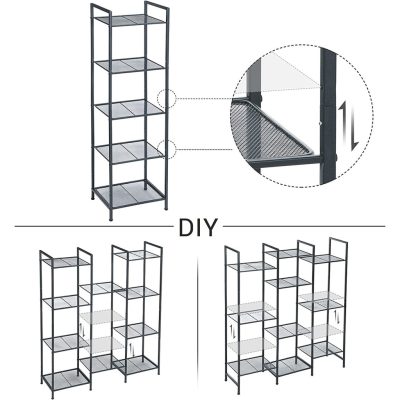 DIY