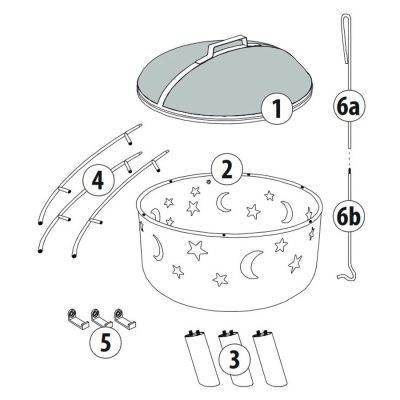 1
6a
4
2
6b
5
3