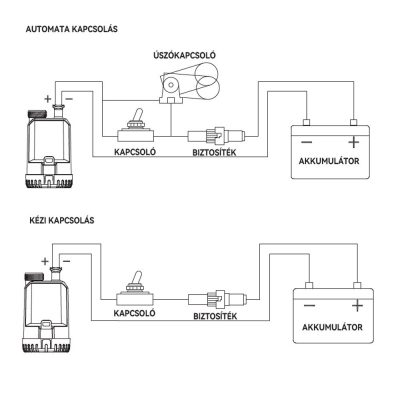 AUTOMATA KAPCSOLÁS

ÚSZÓKAPCSOLÓ

+ −

KAPCSOLÓ

BIZTOSÍTÉK

− +

AKKUMULÁTOR

KÉZI KAPCSOLÁS

+ −

KAPCSOLÓ

BIZTOSÍTÉK

− +

AKKUMULÁTOR