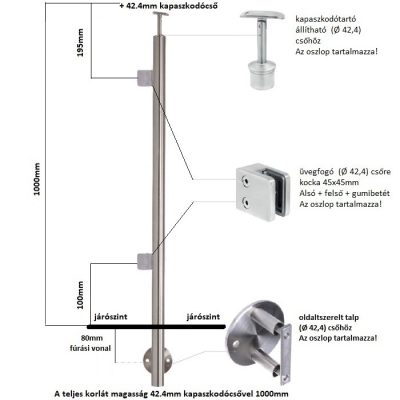 + 42.4mm kapaszkodócső

195mm

1000mm

100mm

kapaszkodótartó állítható (Ø 42,4) csőhöz
Az oszlop tartalmazza!

üvegfogó (Ø 42,4) csőre
kocka 45x45mm
Alsó + felső + gumibetét
Az oszlop tartalmazza!

járószint

járószint

80mm
fúrási vonal

oldaltszerelt talp
(Ø 42,4) csőhöz
Az oszlop tartalmazza!

A teljes korlát magasság 42.4mm kapaszkodócsővel 1000mm