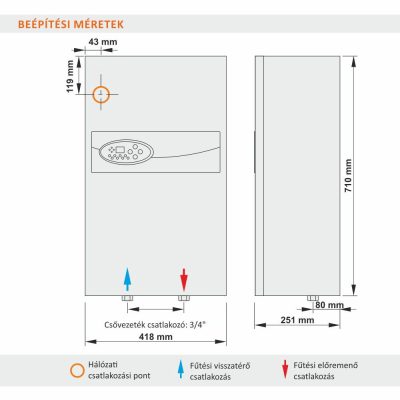 BEÉPÍTÉSI MÉRETEK

43 mm

119 mm

710 mm

80 mm

251 mm

Csővezeték csatlakozó: 3/4"

418 mm

Hálózati csatlakozási pont

Fűtési visszatérő csatlakozás

Fűtési előremenő csatlakozás