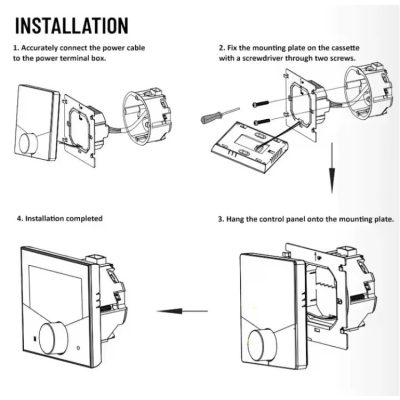 INSTALLATION

1. Accurately connect the power cable to the power terminal box.

2. Fix the mounting plate on the cassette with a screwdriver through two screws.

4. Installation completed

3. Hang the control panel onto the mounting plate.